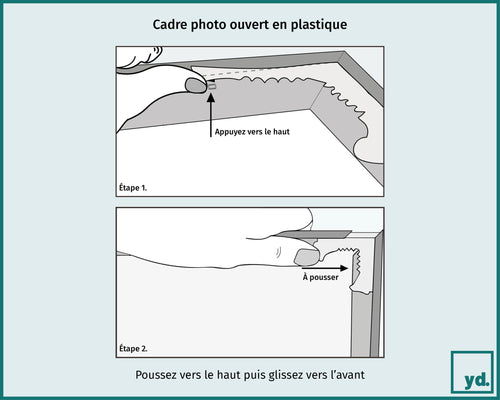 Cadre photo ouvert en plastique

Appuyez vers le haut

Étape 1.

À pousser

Étape 2.

Poussez vers le haut puis glissez vers l'avant

yd.